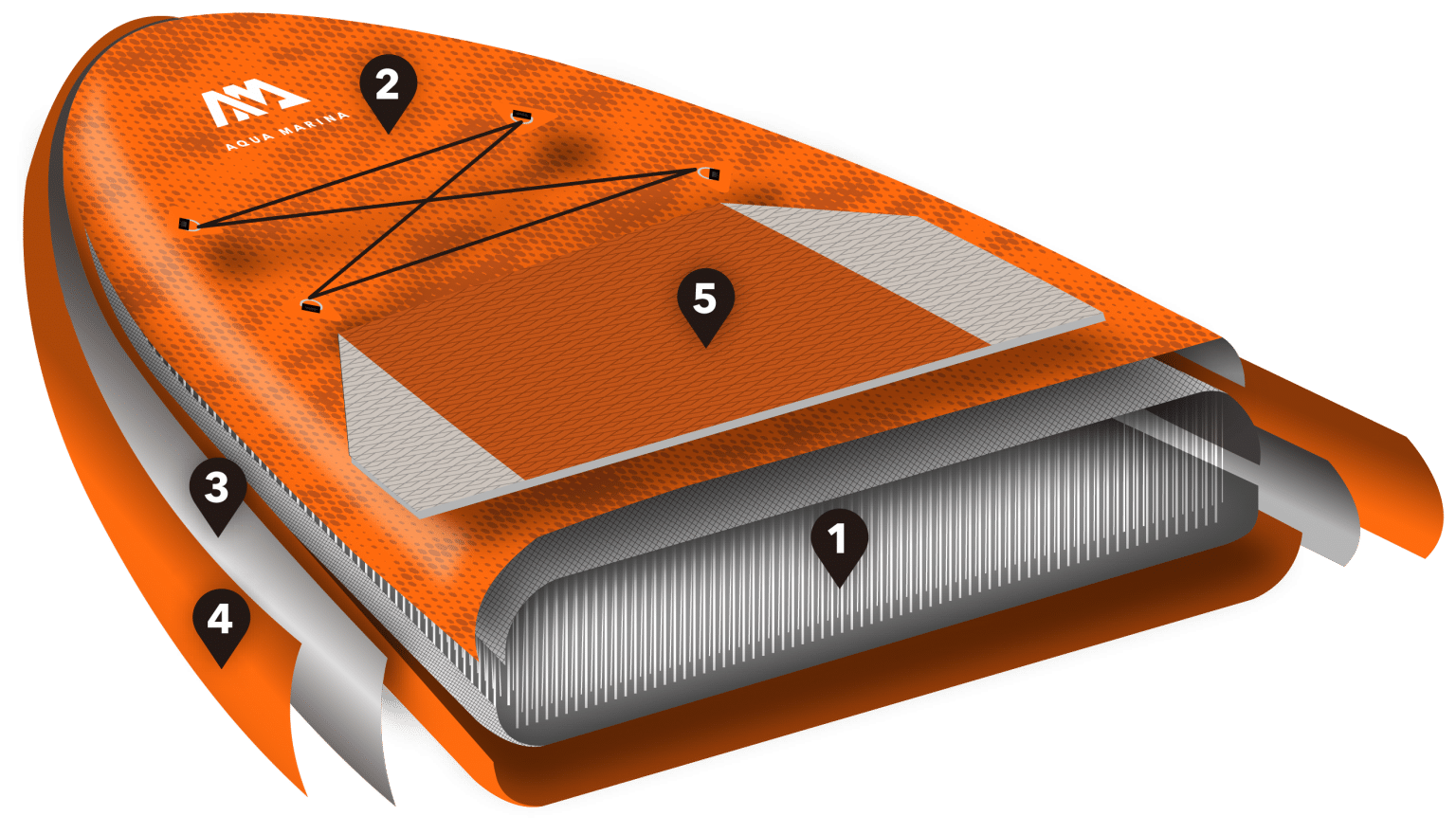 AQUA MARINA
2
5
3
1
4